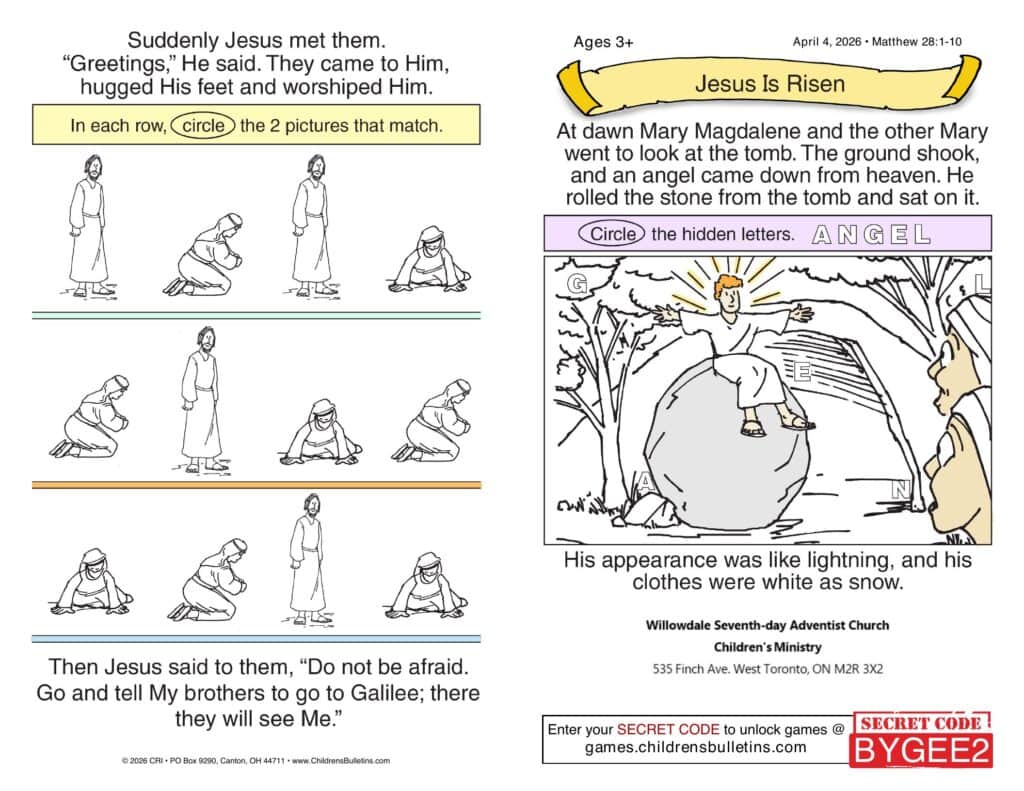 Suddenly Jesus met them. "Greetings," He said. They came to Him, hugged His feet and worshiped Him.

In each row, circle the 2 pictures that match.

Then Jesus said to them, "Do not be afraid. Go and tell My brothers to go to Galilee; there they will see Me."

© 2026 CRI • PO Box 9290, Canton, OH 44711 • www.ChildrensBulletins.com

Ages 3+

April 4, 2026 • Matthew 28:1-10

Jesus Is Risen

At dawn Mary Magdalene and the other Mary went to look at the tomb. The ground shook, and an angel came down from heaven. He rolled the stone from the tomb and sat on it.

Circle the hidden letters. ANGEL

G L E A N

His appearance was like lightning, and his clothes were white as snow.

Willowdale Seventh-day Adventist Church
Children's Ministry
535 Finch Ave. West Toronto, ON M2R 3X2

Enter your SECRET CODE to unlock games @ games.childrensbulletins.com

SECRET CODE
BYGEE2