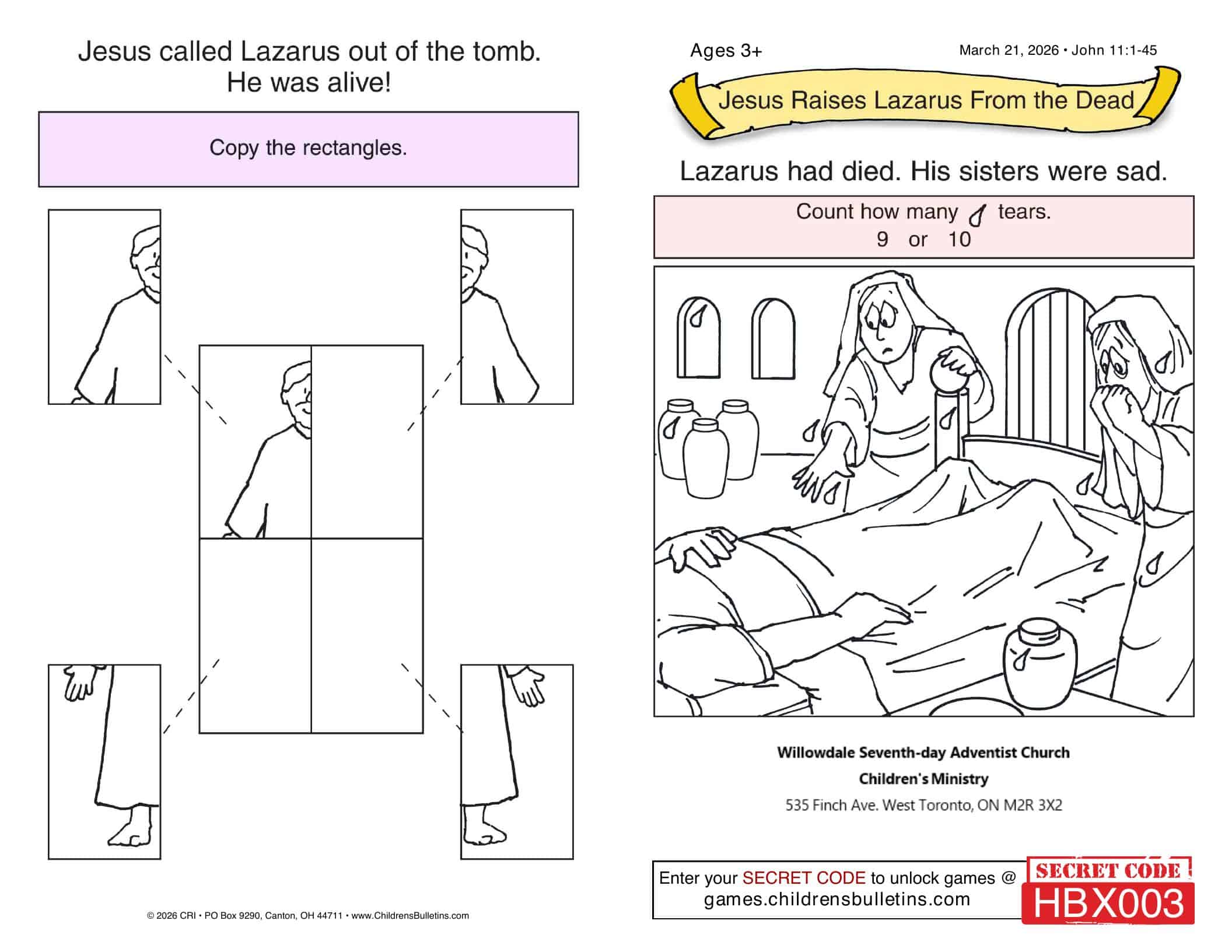 Jesus called Lazarus out of the tomb. He was alive!

Copy the rectangles.

© 2026 CRI • PO Box 9290, Canton, OH 44711 • www.ChildrensBulletins.com

Ages 3+

March 21, 2026 • John 11:1-45

Jesus Raises Lazarus From the Dead

Lazarus had died. His sisters were sad.

Count how many tears.
9 or 10

Willowdale Seventh-day Adventist Church
Children's Ministry
535 Finch Ave. West Toronto, ON M2R 3X2

Enter your SECRET CODE to unlock games @ games.childrensbulletins.com

SECRET CODE
HBX003