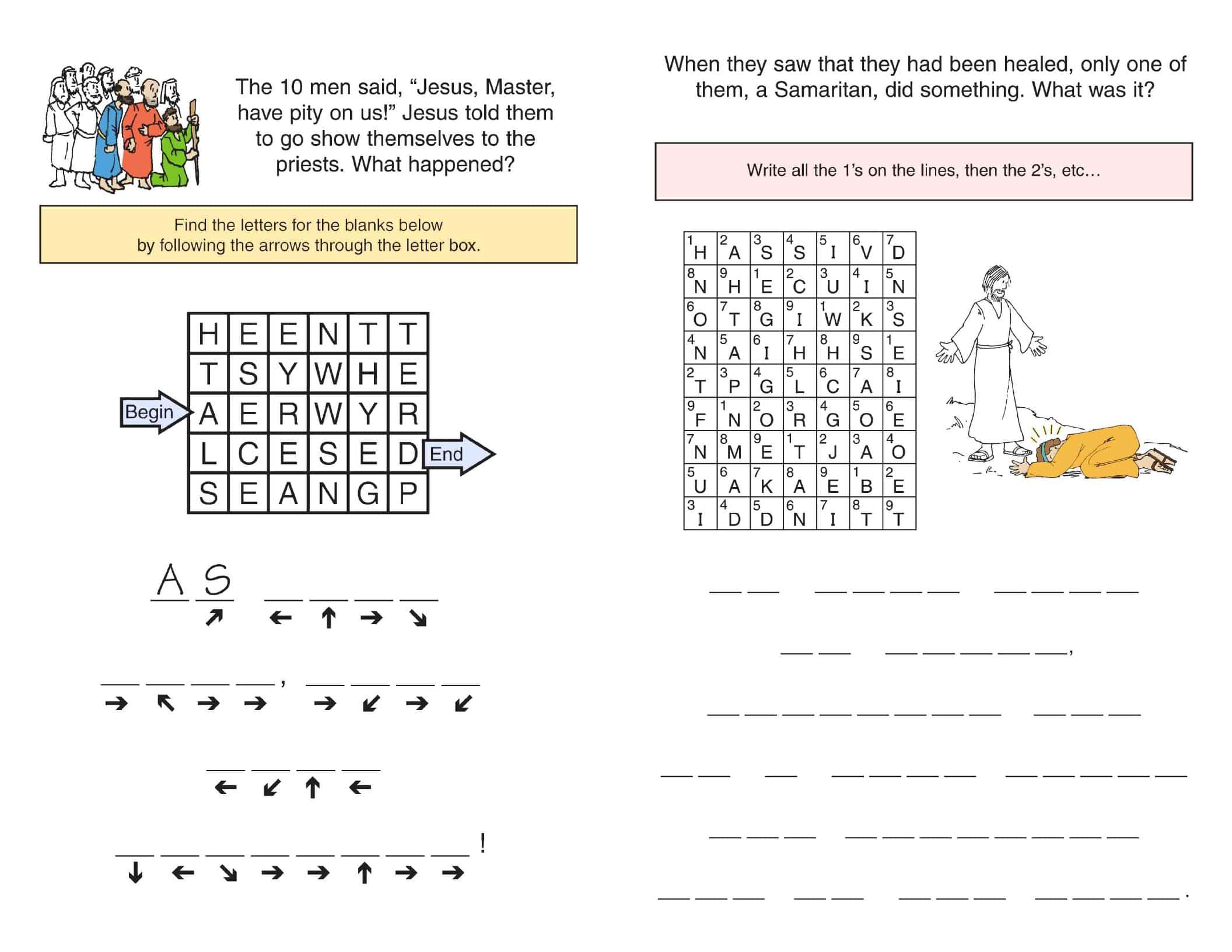 The 10 men said, “Jesus, Master, have pity on us!” Jesus told them to go show themselves to the priests. What happened?

Find the letters for the blanks below by following the arrows through the letter box.

| H | E | E | N | T | T |
|---|---|---|---|---|---|
| T | S | Y | W | H | E |
| A | E | R | W | Y | R |
| L | C | E | S | E | D |
| S | E | A | N | G | P |

Begin

End

A S

↗ ← ↑ → ↘

→ ↖ → → , → ↙ → ↙

← ↙ ↑ ←

↓ ← ↘ → → ↑ → → !

When they saw that they had been healed, only one of them, a Samaritan, did something. What was it?

Write all the 1’s on the lines, then the 2’s, etc...

| 1 H | 2 A | 3 S | 4 S | 5 I | 6 V | 7 D |
|---|---|---|---|---|---|---|
| 8 N | 9 H | 1 E | 2 C | 3 U | 4 I | 5 N |
| 6 O | 7 T | 8 G | 9 I | 1 W | 2 K | 3 S |
| 4 N | 5 A | 6 I | 7 H | 8 H | 9 S | 1 E |
| 2 T | 3 P | 4 G | 5 L | 6 C | 7 A | 8 I |
| 9 F | 1 N | 2 O | 3 R | 4 G | 5 O | 6 E |
| 7 N | 8 M | 9 E | 1 T | 2 J | 3 A | 4 O |
| 5 U | 6 A | 7 K | 8 A | 9 E | 1 B | 2 E |
| 3 I | 4 D | 5 D | 6 N | 7 I | 8 T | 9 T |

,

.